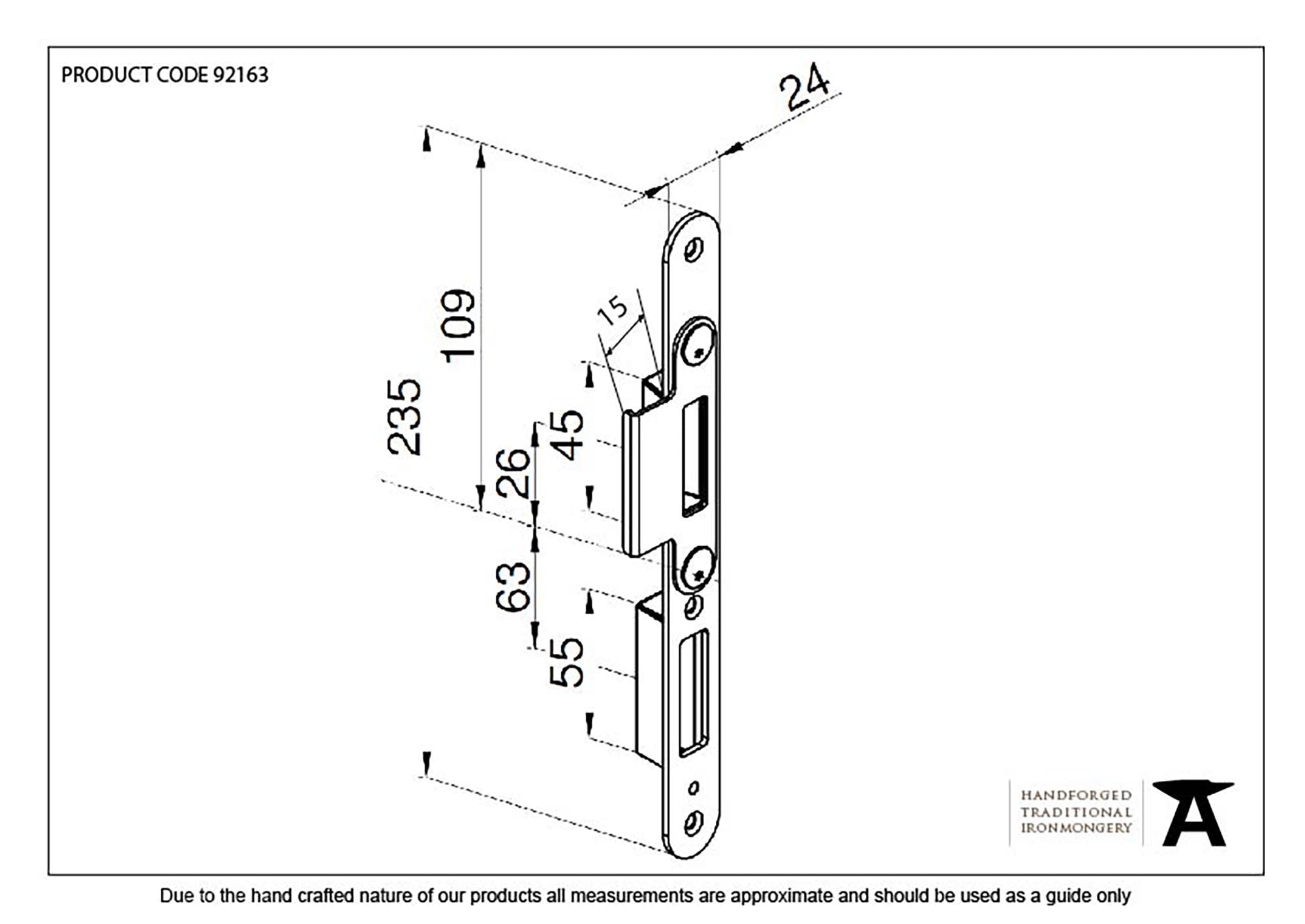 PRODUCT CODE 92163

24

109

15

235

45

26

63

55

HANDFORGED
TRADITIONAL
IRONMONGERY

Due to the hand crafted nature of our products all measurements are approximate and should be used as a guide only