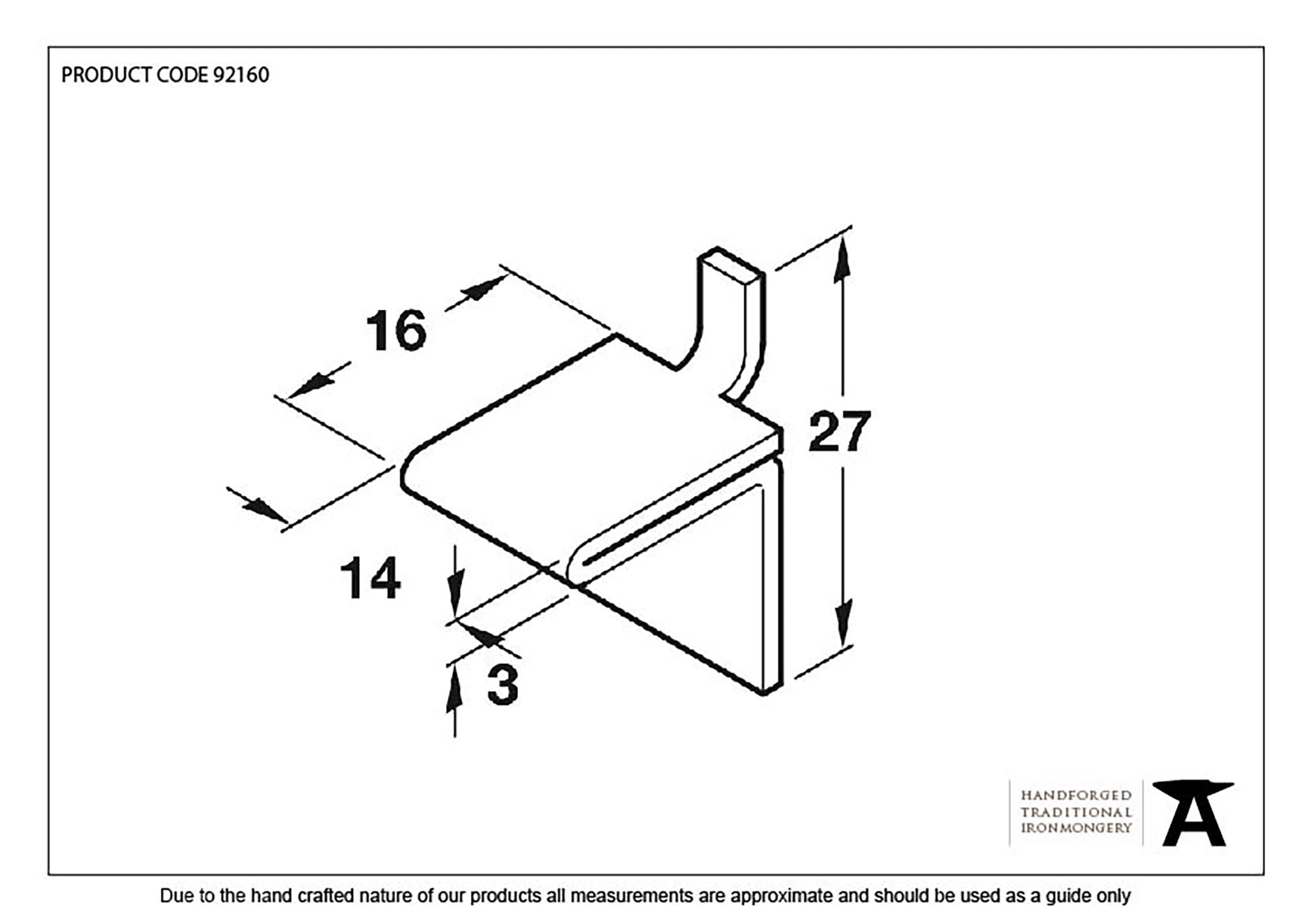 PRODUCT CODE 92160

16

27

14

3

HANDFORGED
TRADITIONAL
IRONMONGERY

Due to the hand crafted nature of our products all measurements are approximate and should be used as a guide only