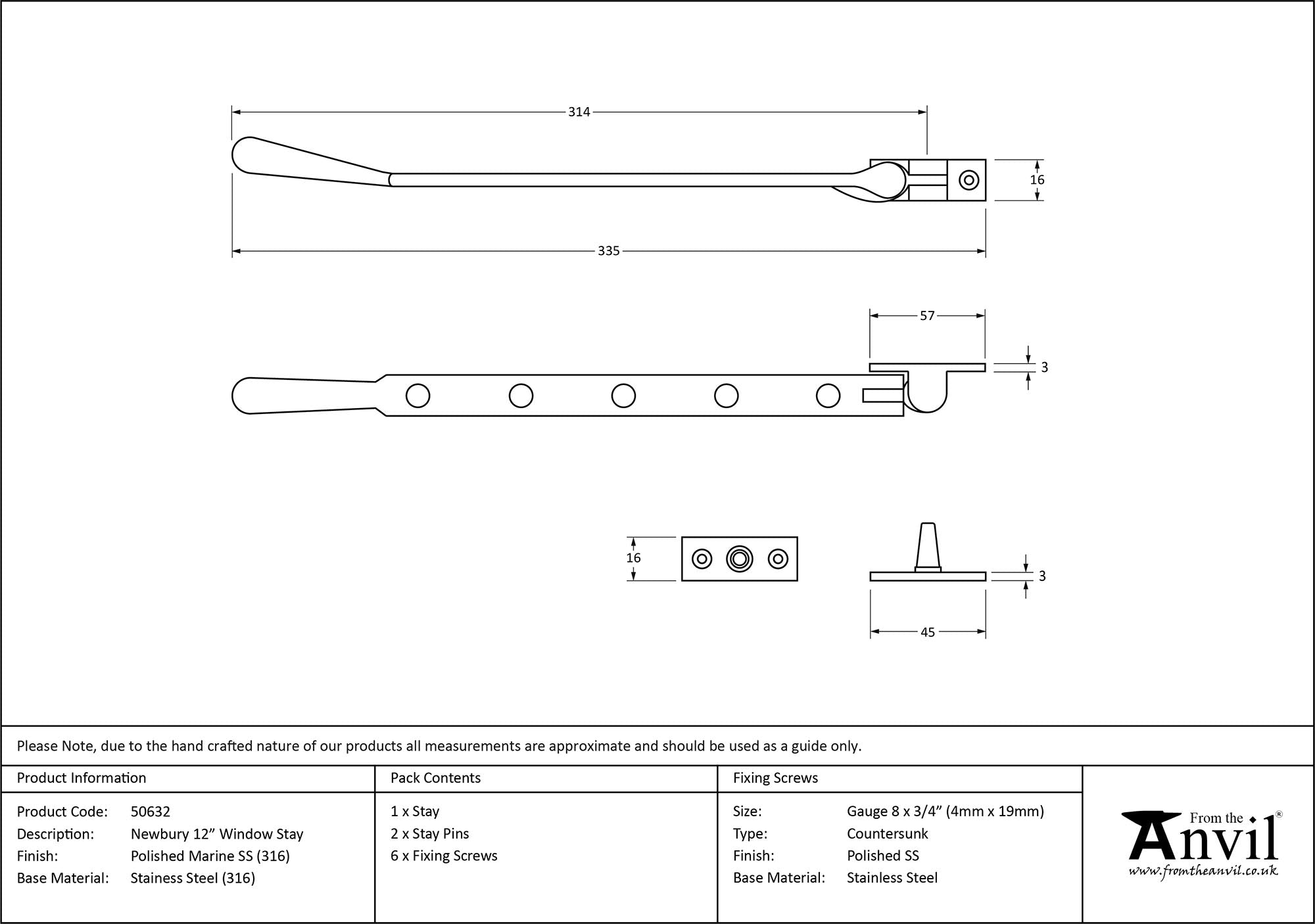 314

16

335

57

3

16

3

45

Please Note, due to the hand crafted nature of our products all measurements are approximate and should be used as a guide only.

Product Information

Product Code: 50632
Description: Newbury 12” Window Stay
Finish: Polished Marine SS (316)
Base Material: Stainess Steel (316)

Pack Contents

1 x Stay
2 x Stay Pins
6 x Fixing Screws

Fixing Screws

Size: Gauge 8 x 3/4” (4mm x 19mm)
Type: Countersunk
Finish: Polished SS
Base Material: Stainless Steel

From the Anvil®
www.fromtheanvil.co.uk