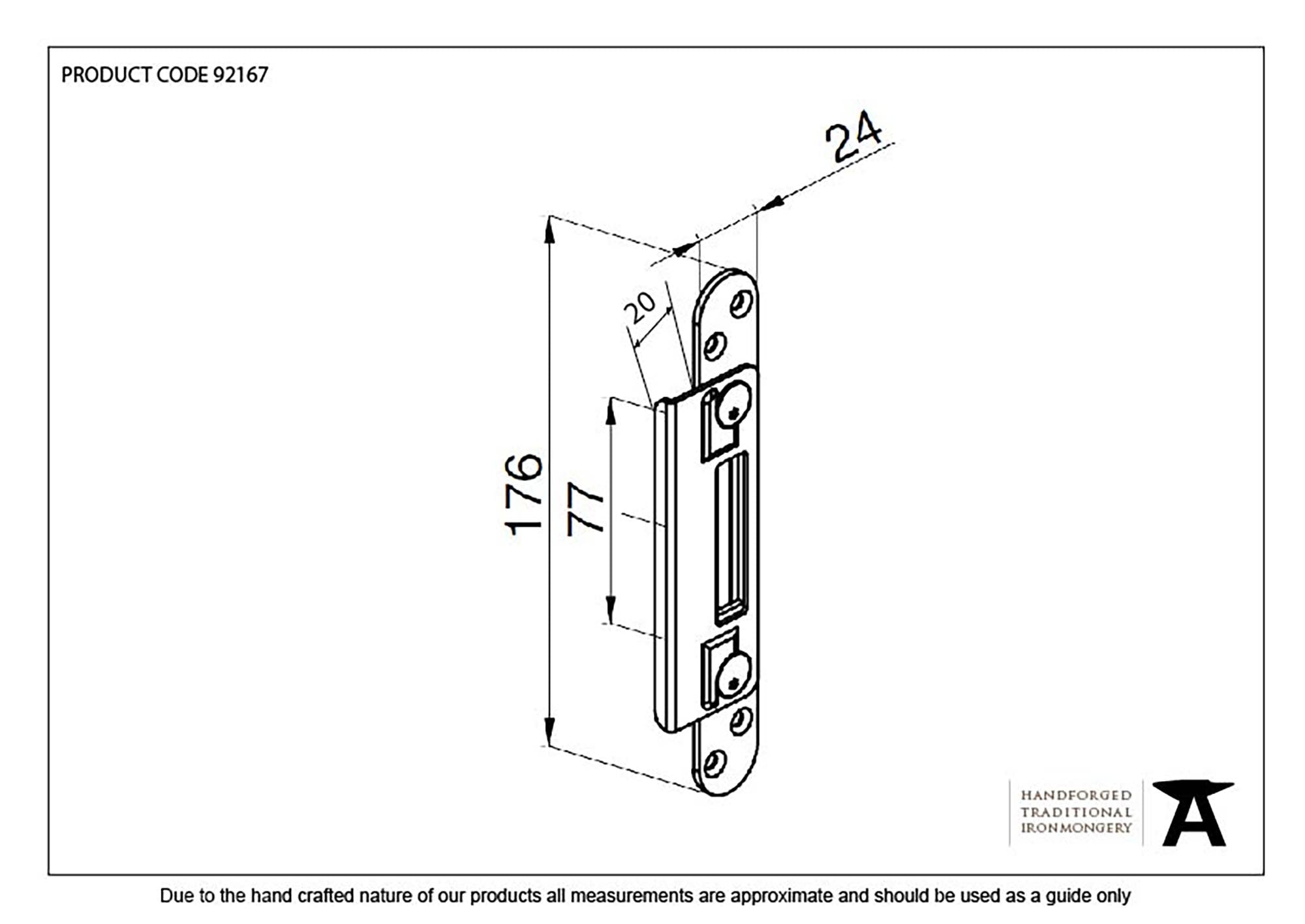 PRODUCT CODE 92167

24

20

176

77

HANDFORGED
TRADITIONAL
IRONMONGERY

Due to the hand crafted nature of our products all measurements are approximate and should be used as a guide only