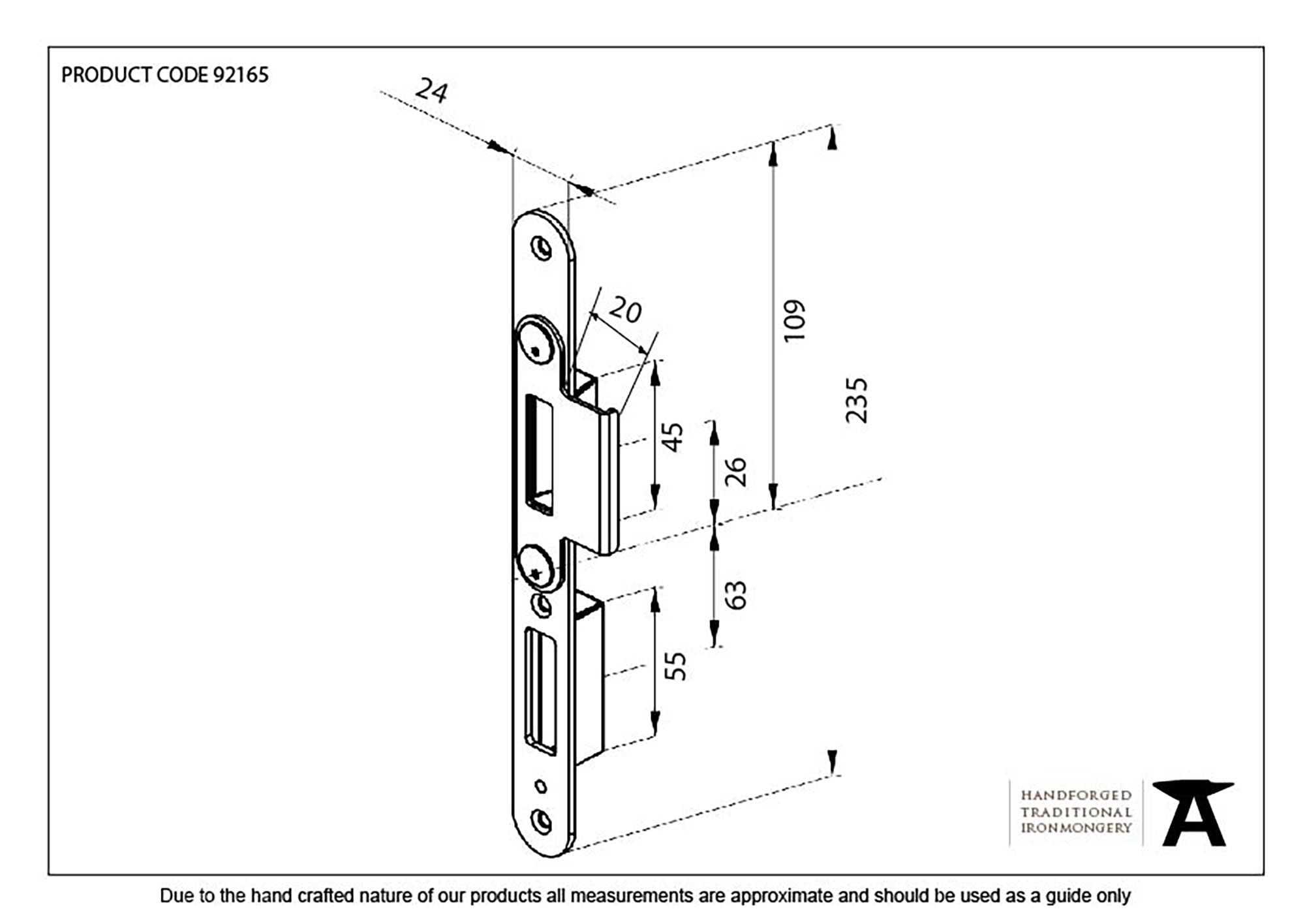 PRODUCT CODE 92165

24

20

109

235

45

26

63

55

HANDFORGED
TRADITIONAL
IRONMONGERY

Due to the hand crafted nature of our products all measurements are approximate and should be used as a guide only