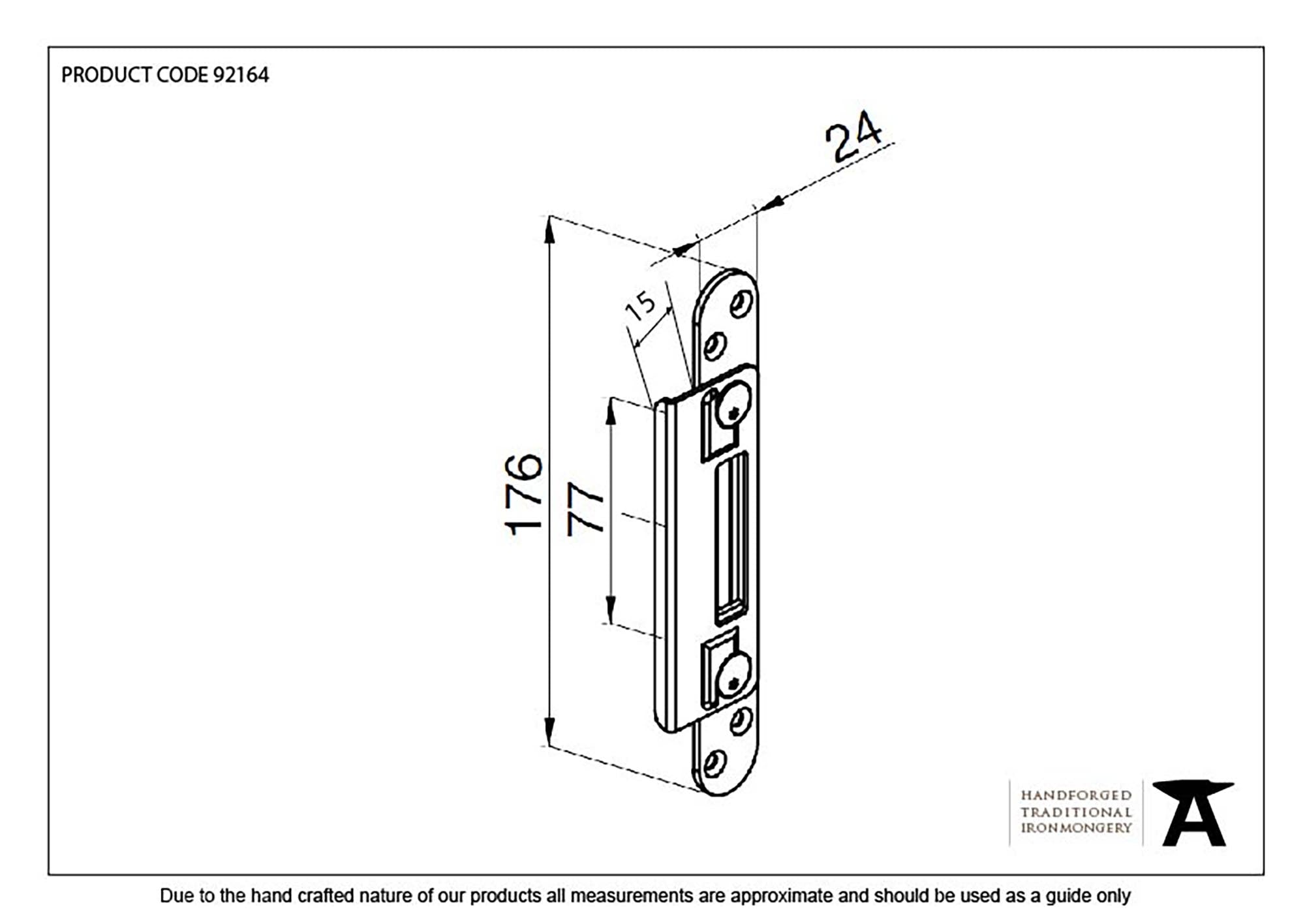 PRODUCT CODE 92164

24

15

176

77

HANDFORGED
TRADITIONAL
IRONMONGERY

Due to the hand crafted nature of our products all measurements are approximate and should be used as a guide only