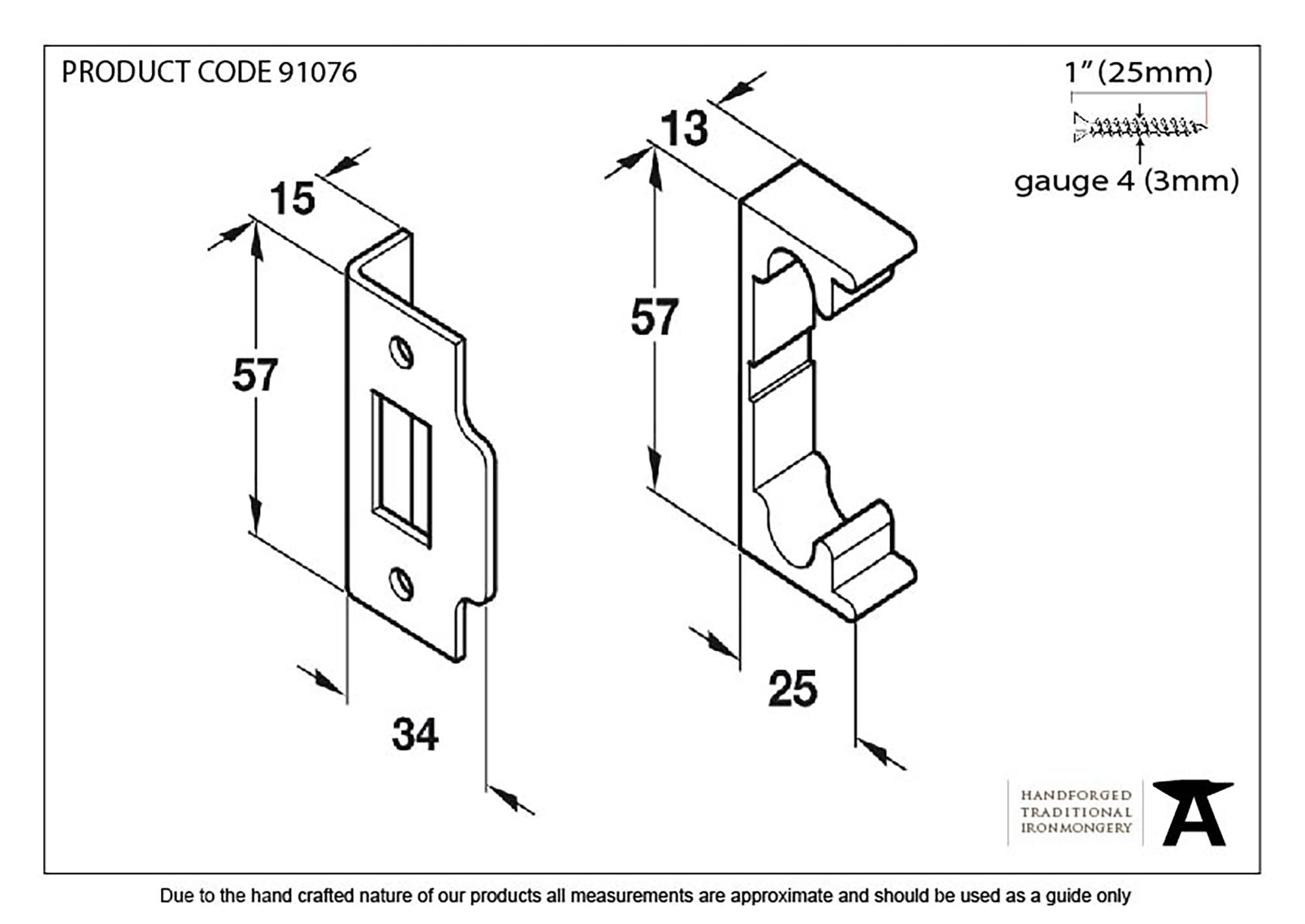 PRODUCT CODE 91076

1" (25mm)

gauge 4 (3mm)

15

57

34

13

57

25

HANDFORGED
TRADITIONAL
IRONMONGERY

Due to the hand crafted nature of our products all measurements are approximate and should be used as a guide only